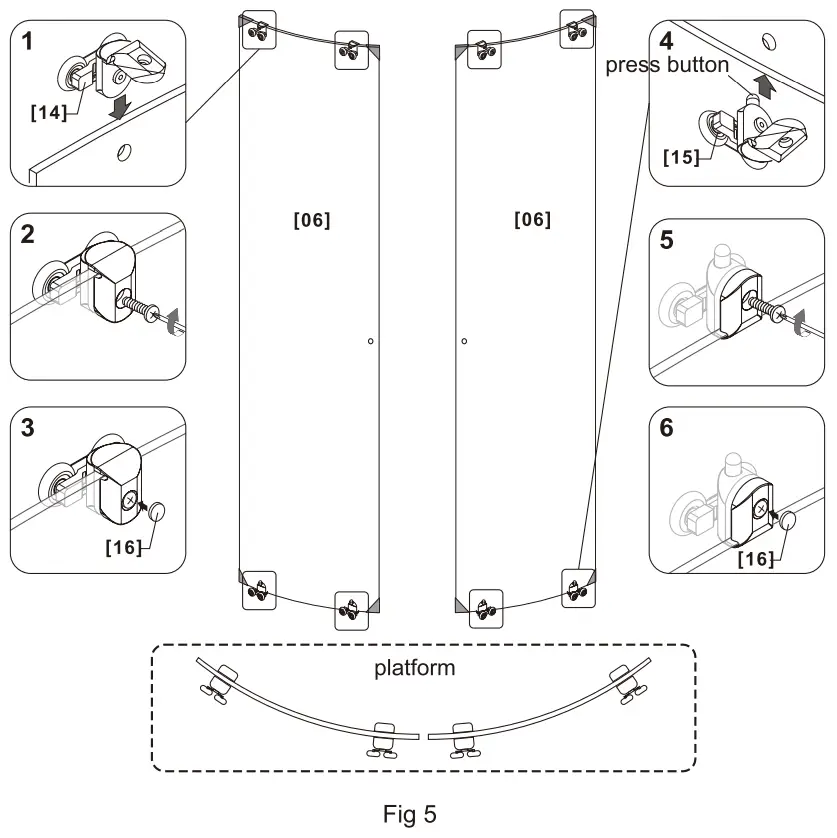 1
[14]

2

3
[16]

[06]

[06]

4
press button
[15]

5

6
[16]

platform

Fig 5