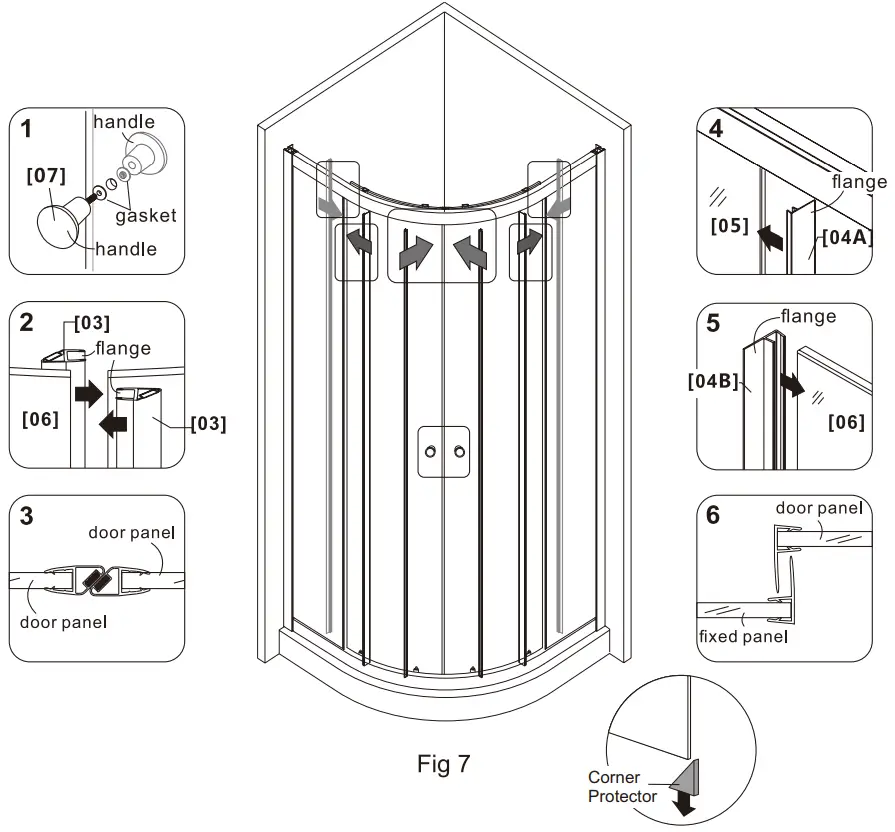 1
handle
[07]
gasket
handle

2
[03]
flange
[06]
[03]

3
door panel
door panel

4
flange
[05]
[04A]

5
flange
[04B]
[06]

6
door panel
fixed panel

Fig 7

Corner
Protector