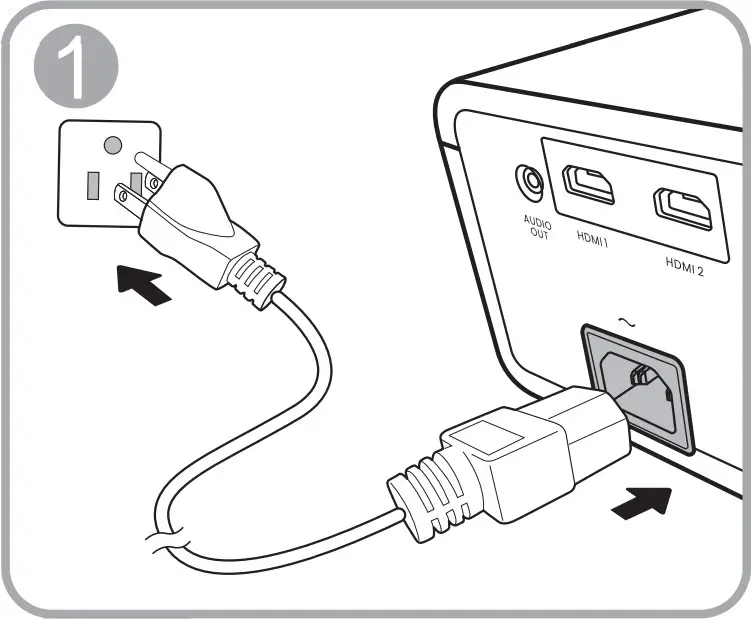 1

AUDIO OUT

HDMI 1

HDMI 2

~