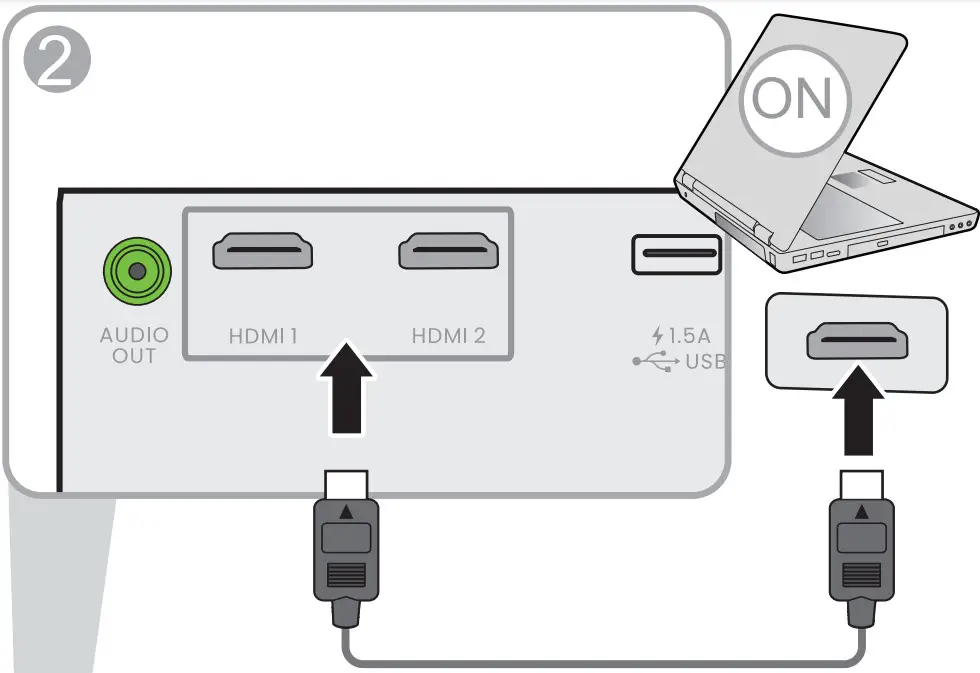 2

ON

AUDIO OUT

HDMI 1

HDMI 2

1.5A

USB