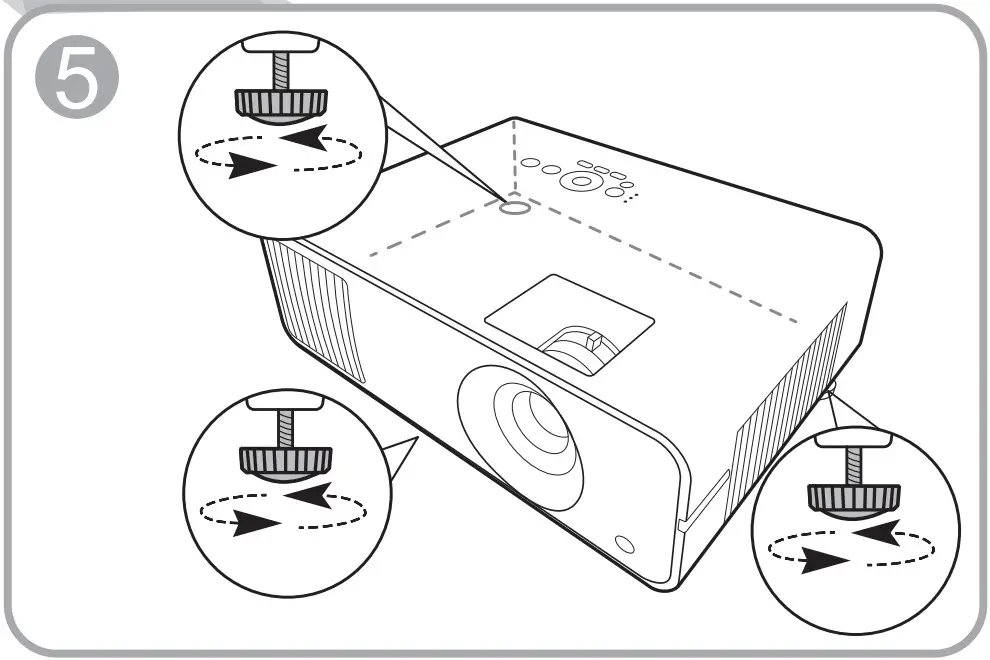 5