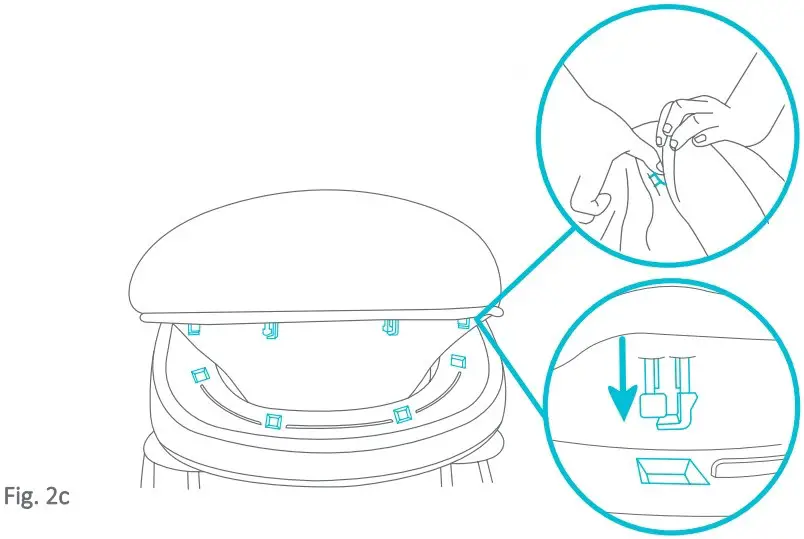 Fig. 2c