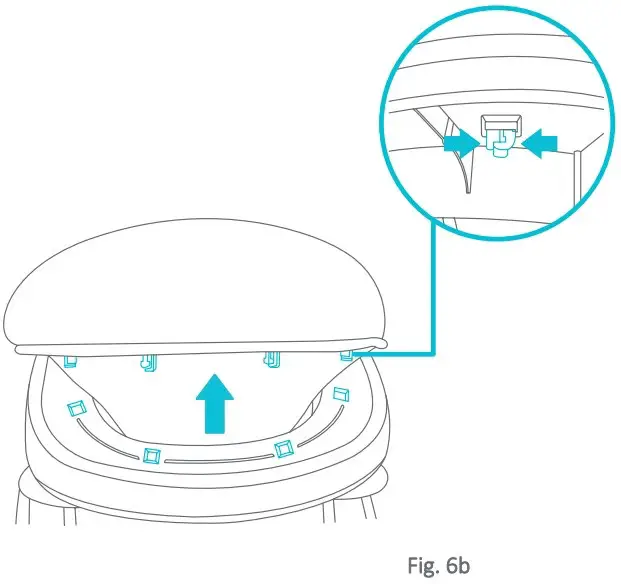 Fig. 6b