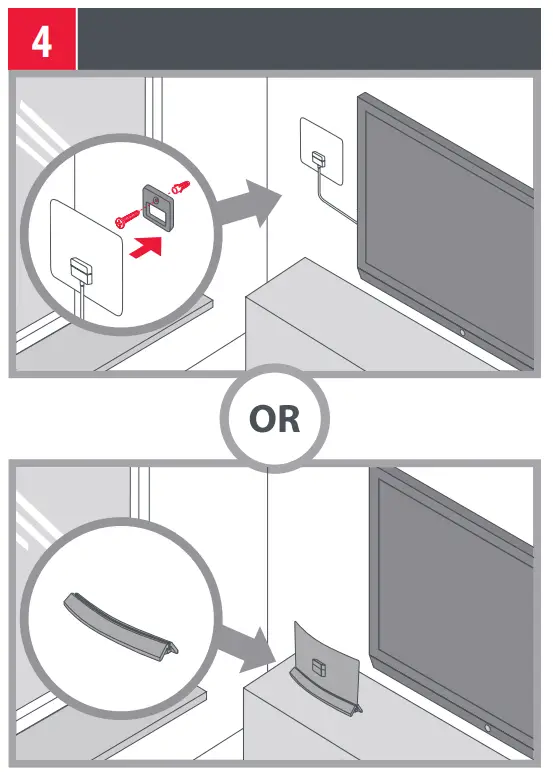 4

OR