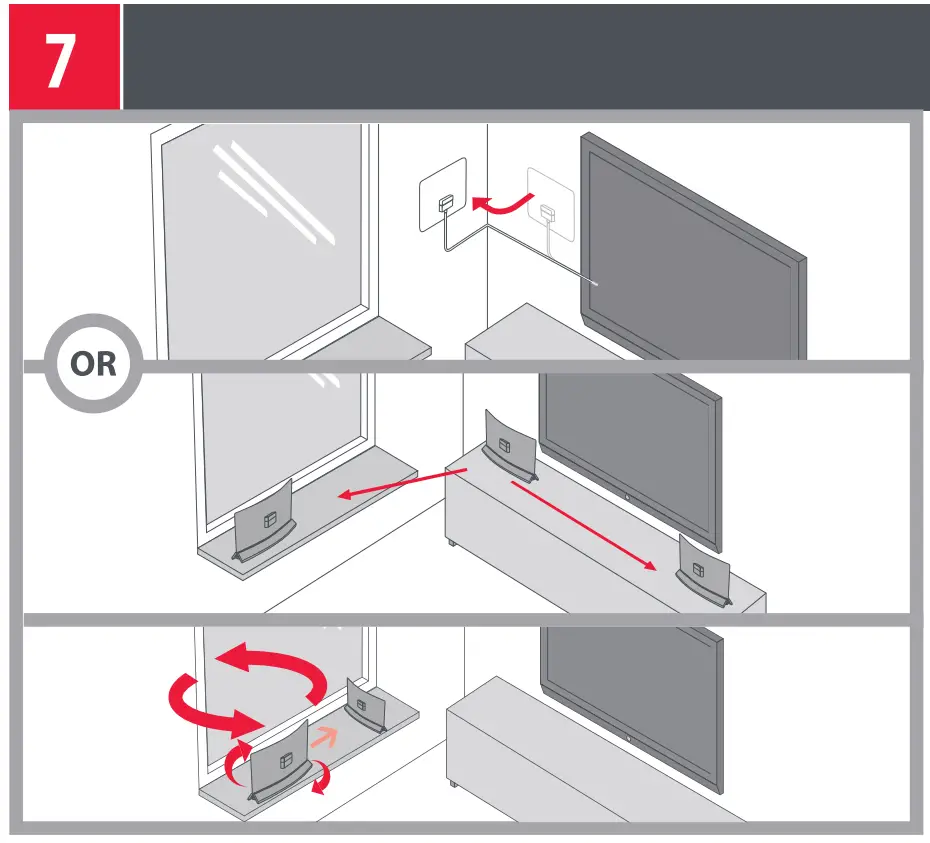 7

OR