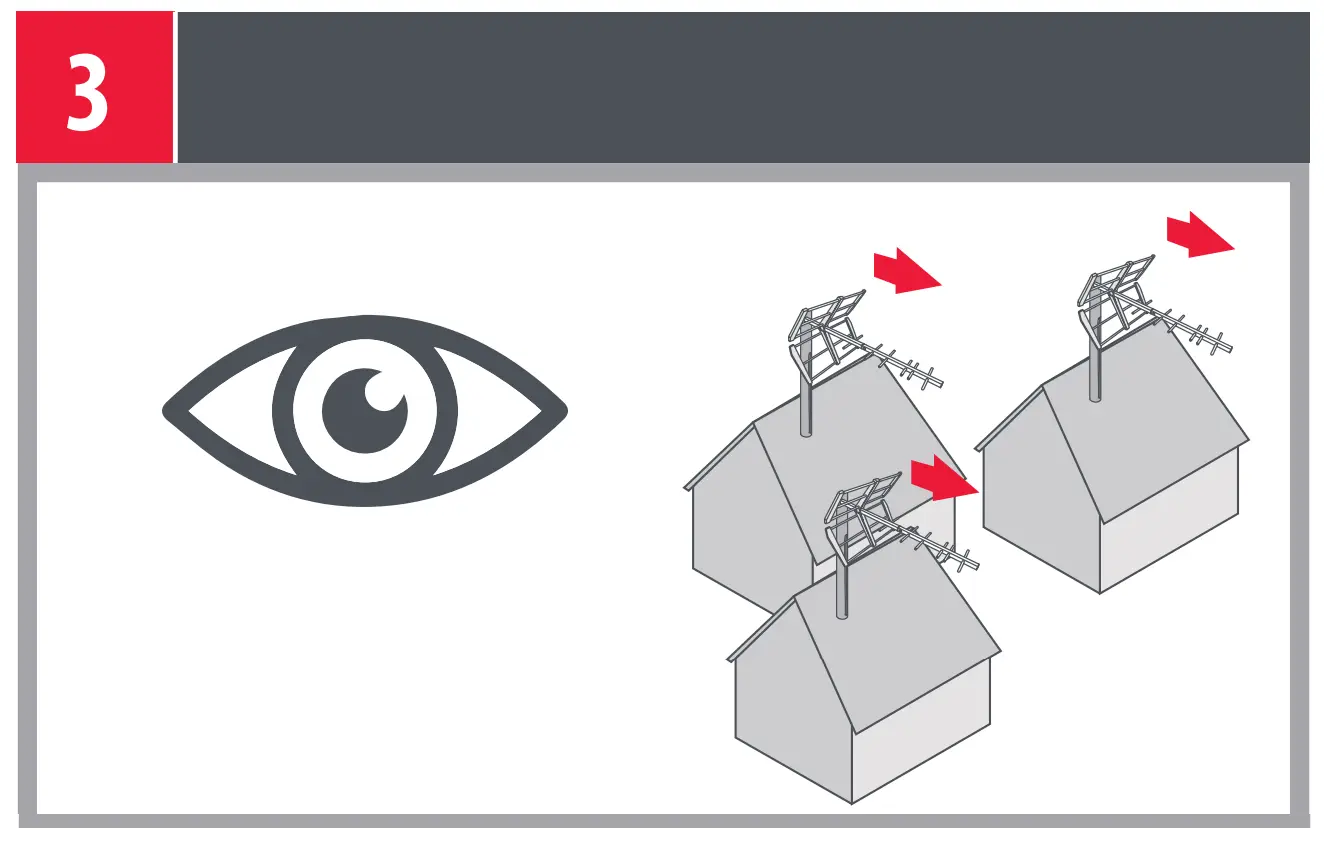 3