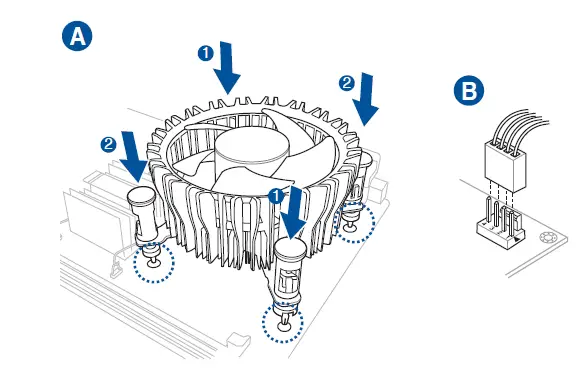 A

1

2

2

1

B