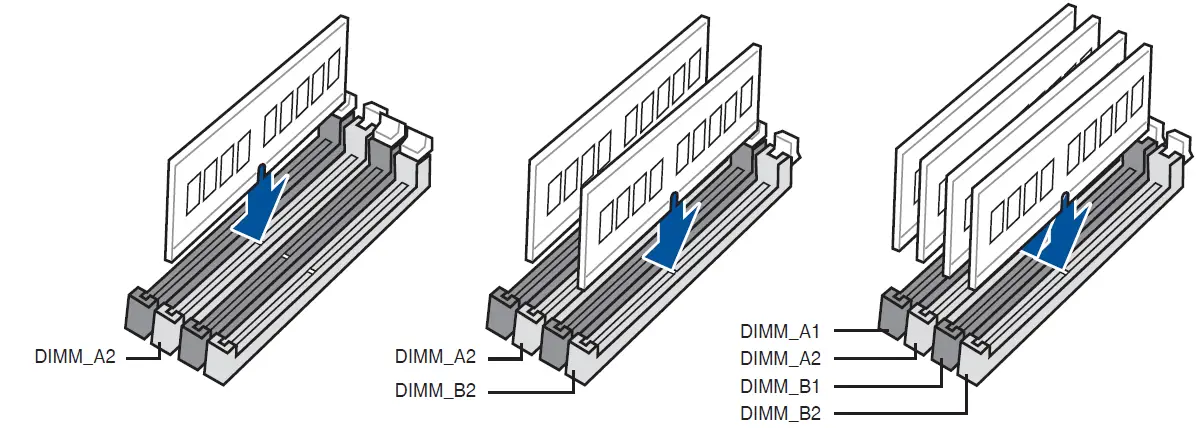 DIMM_A2

DIMM_A2
DIMM_B2

DIMM_A1
DIMM_A2
DIMM_B1
DIMM_B2