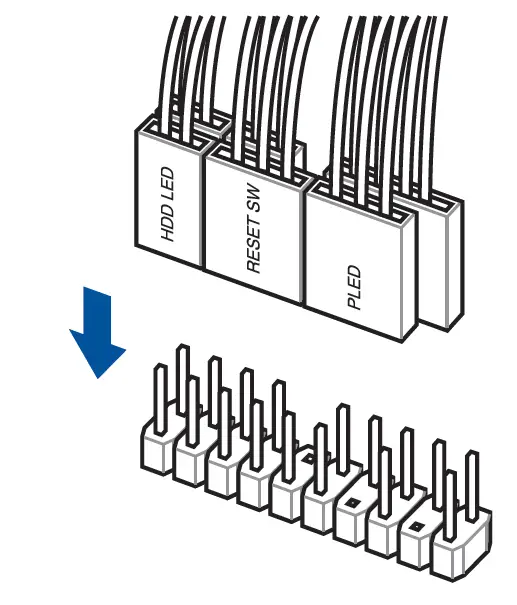 HDD LED
RESET SW
PLED