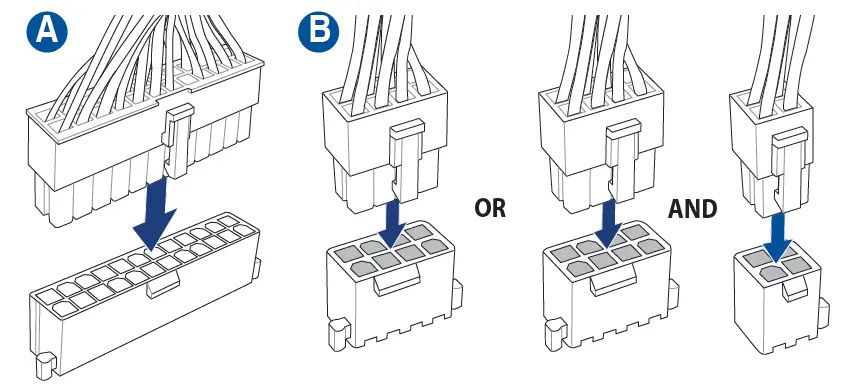 A

B

OR

AND