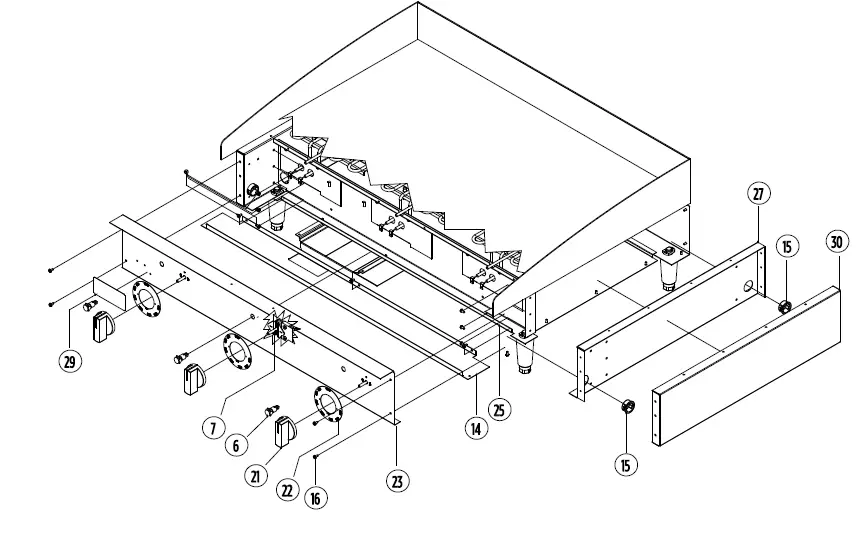 27
15
30
29
7
6
21
22
16
23
14
25
15