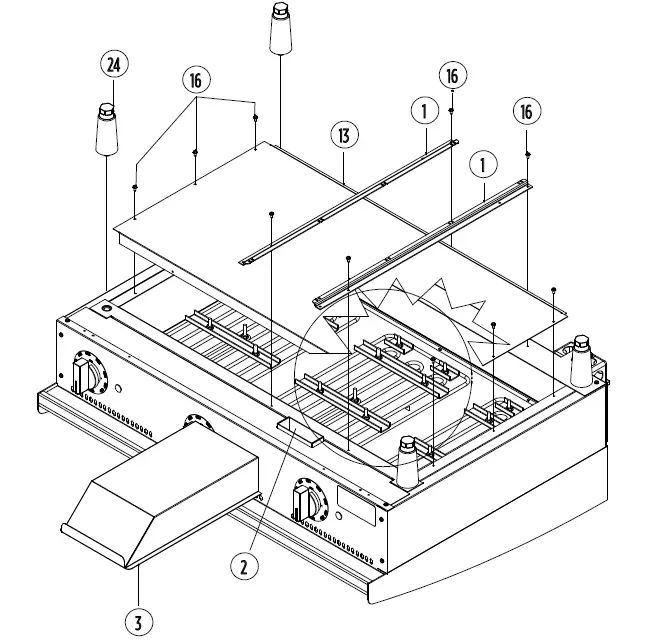 24
16
16
1
16
13
1
2
3