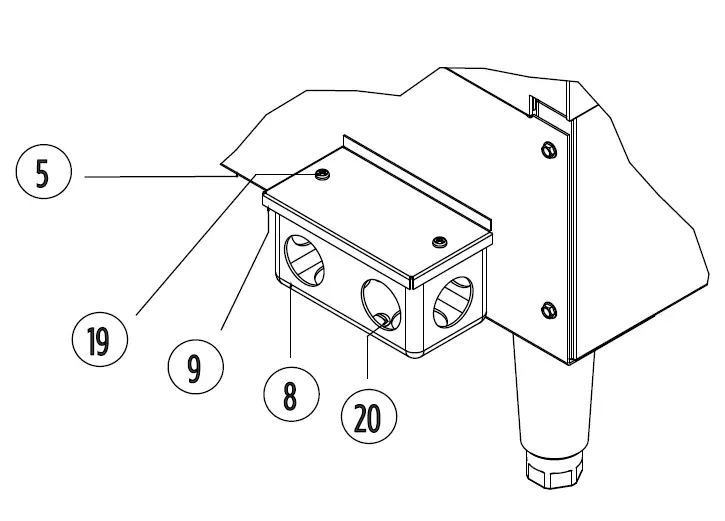 5

19

9

8

20