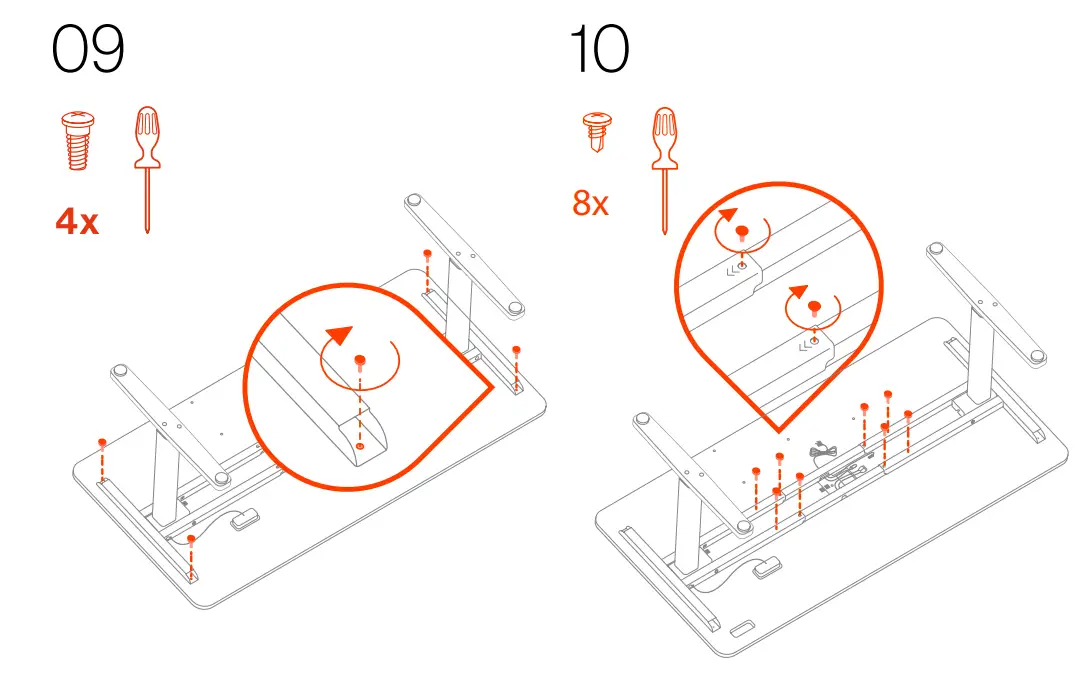 09

4x

10

8x