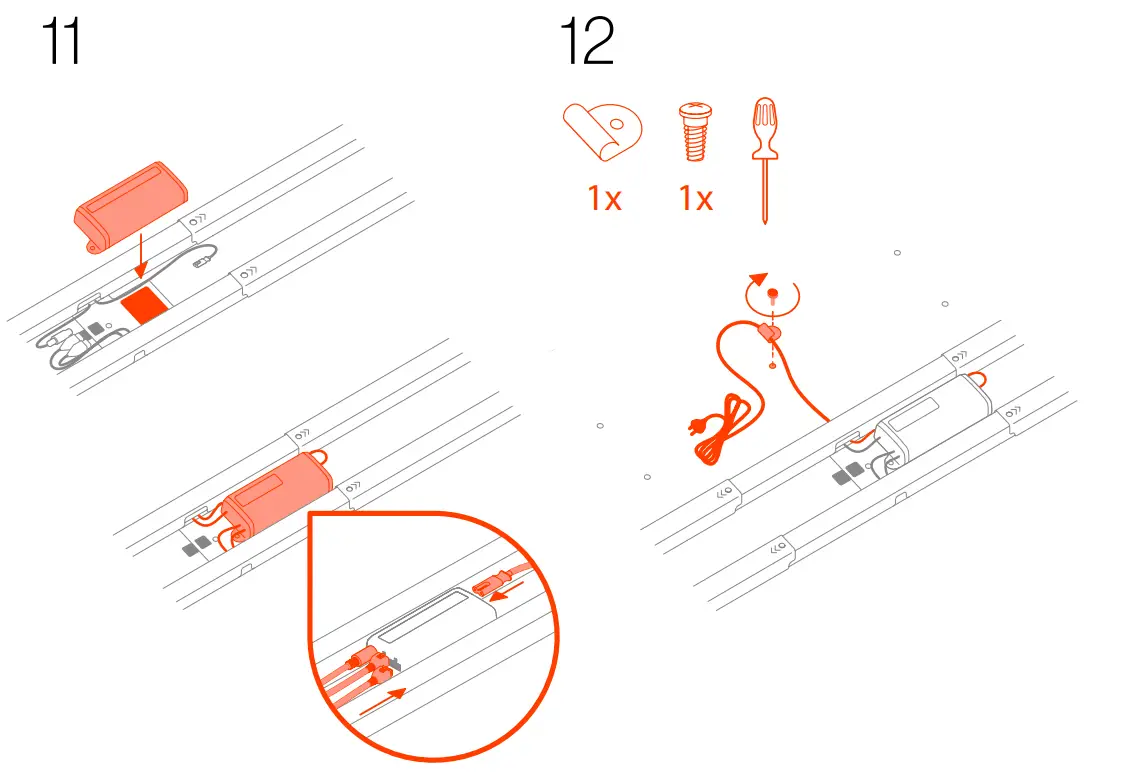 11

12

1x

1x