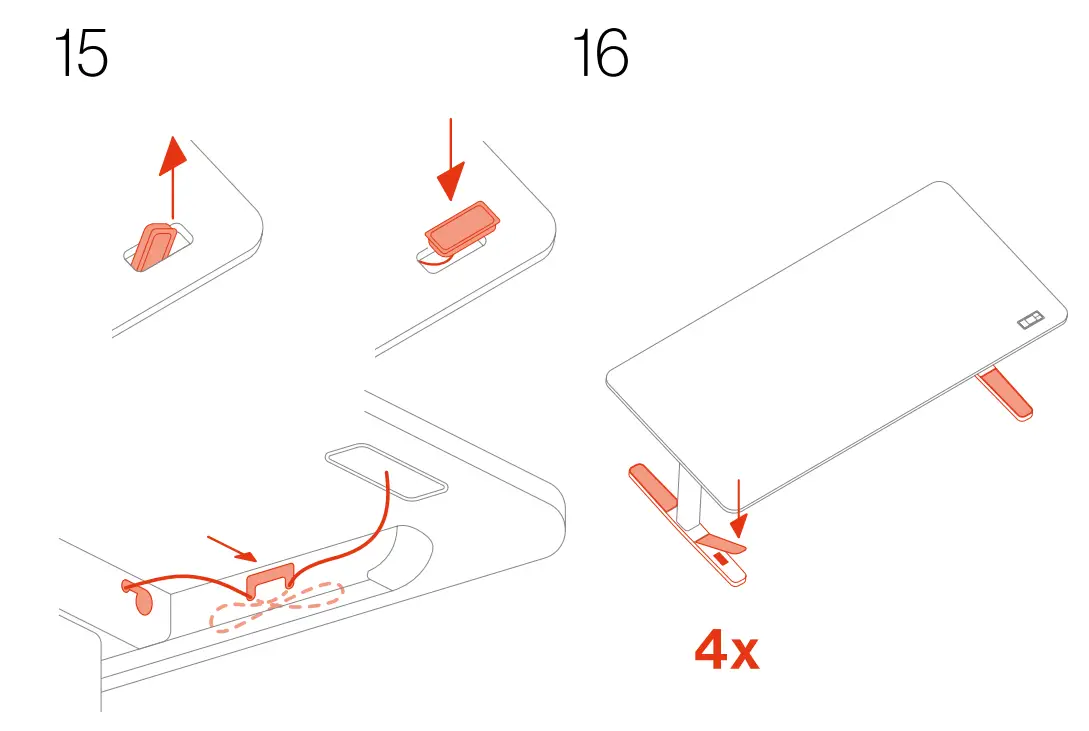 15

16

4x