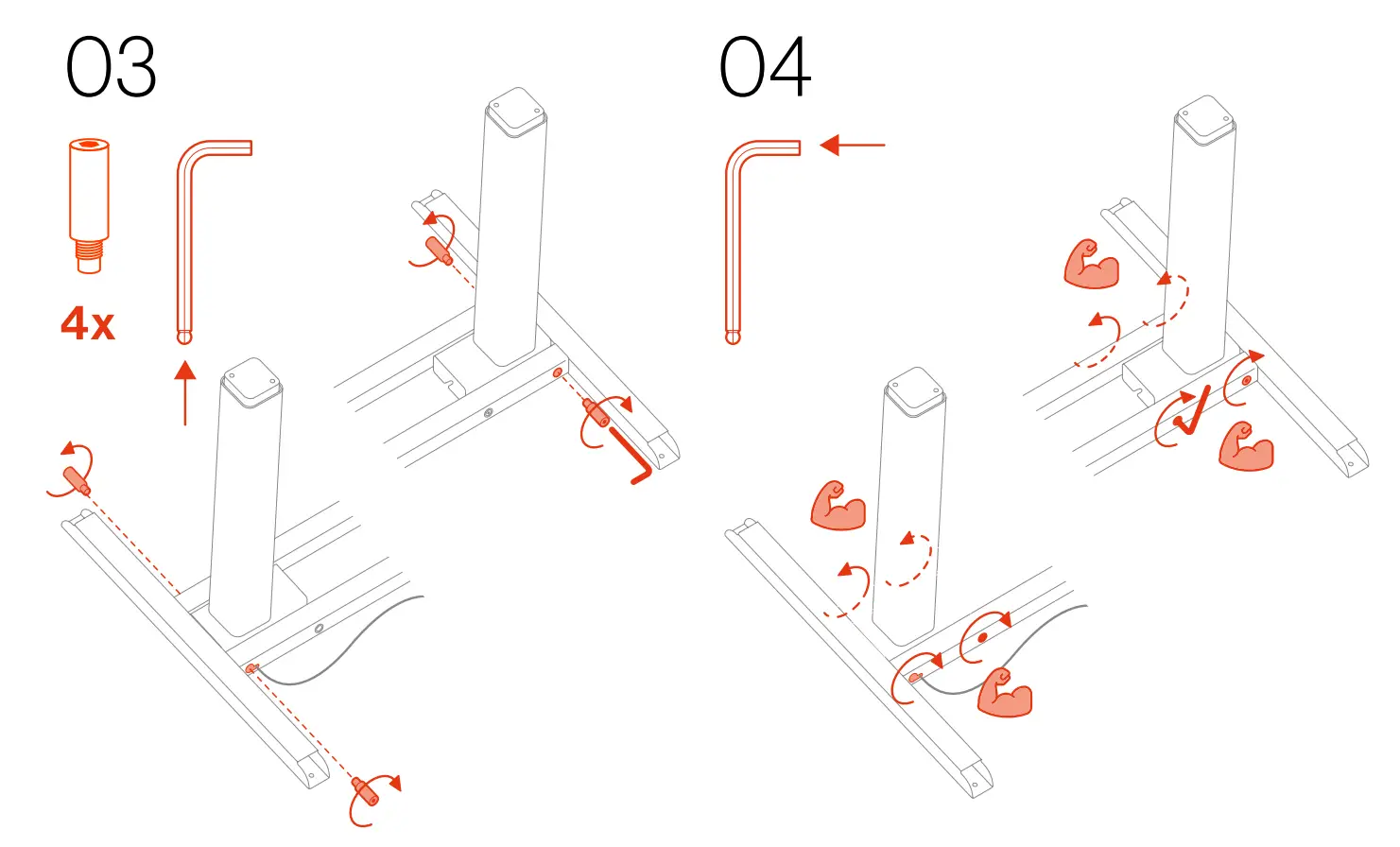 03

4x

04