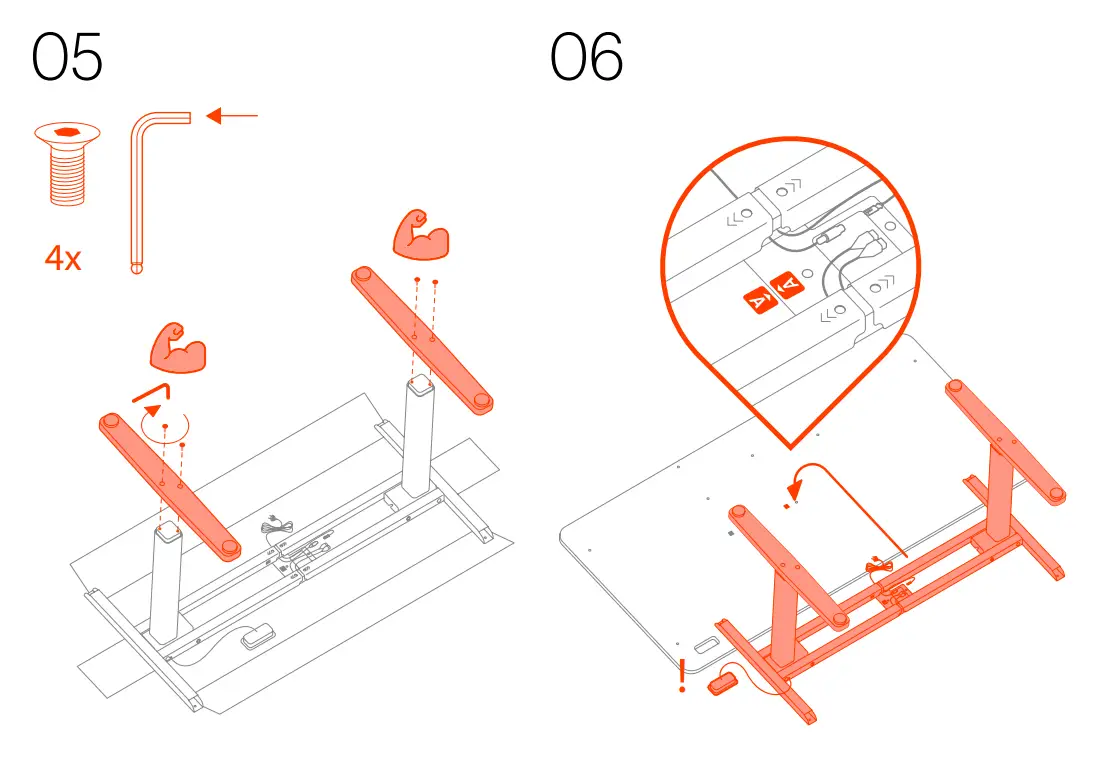 05

4x

06

A

A

!