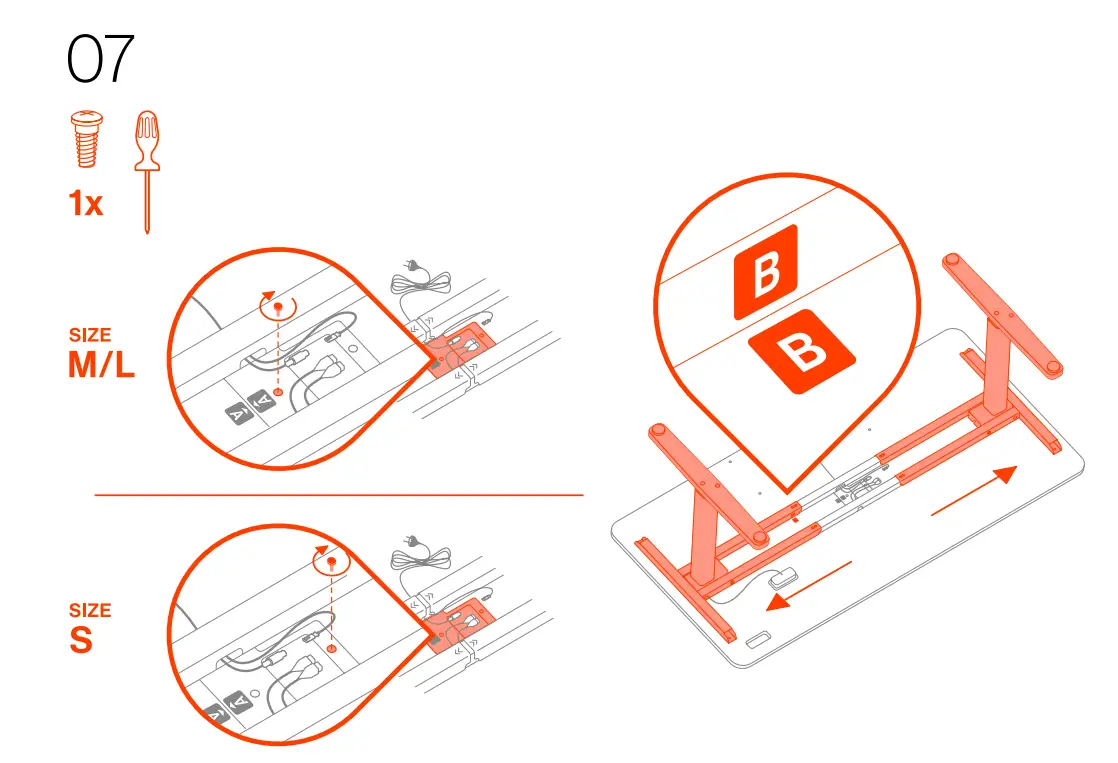 07

1x

SIZE
M/L

A A

SIZE
S

A A

B

B