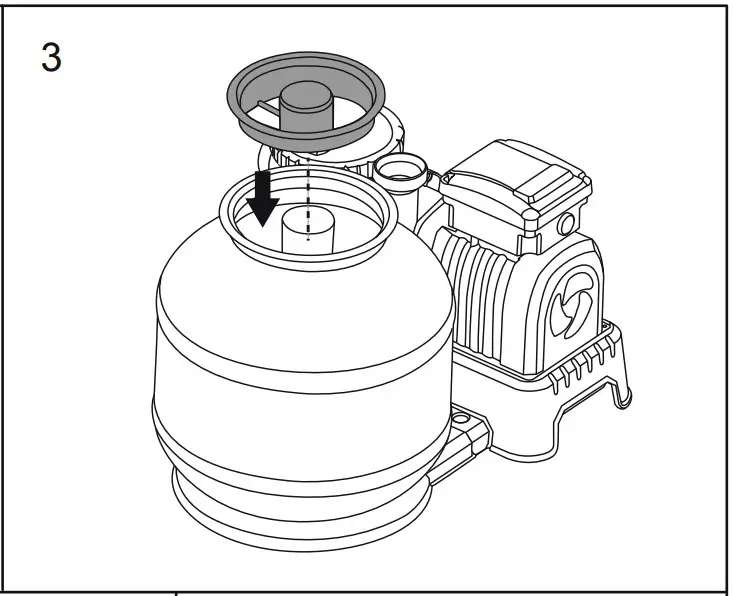 3