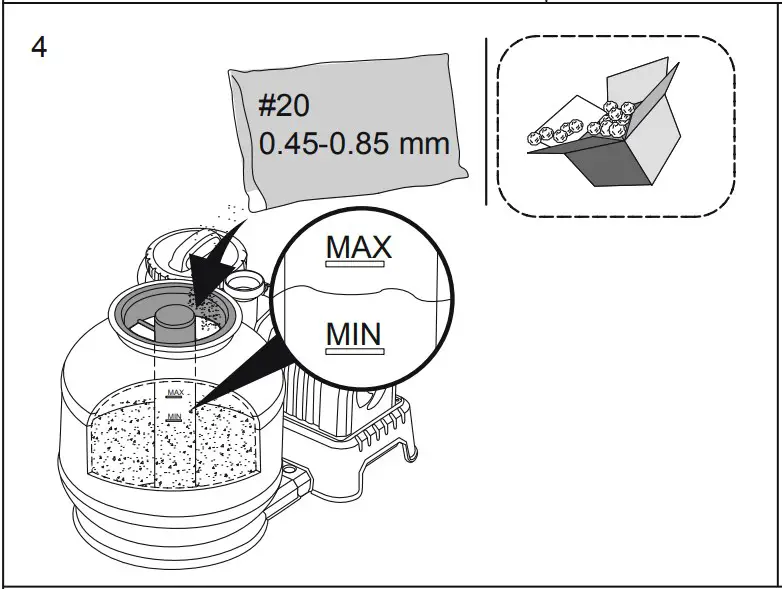 4

#20
0.45-0.85 mm

MAX

MIN

MAX

MIN