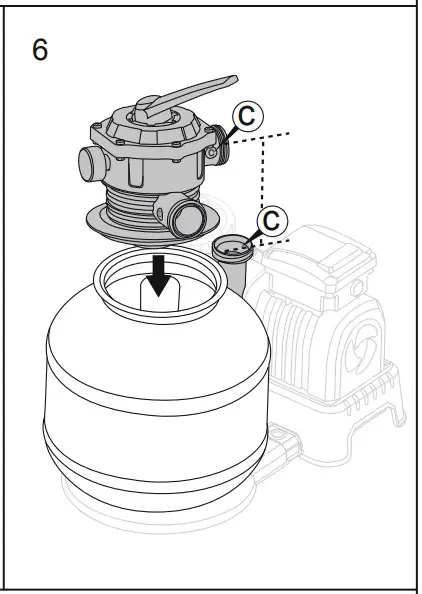 6

C

C