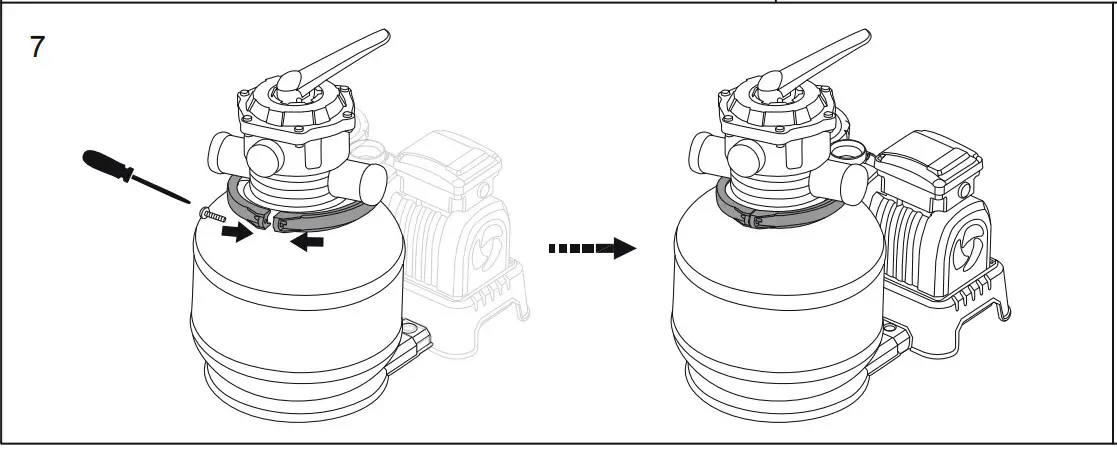 7