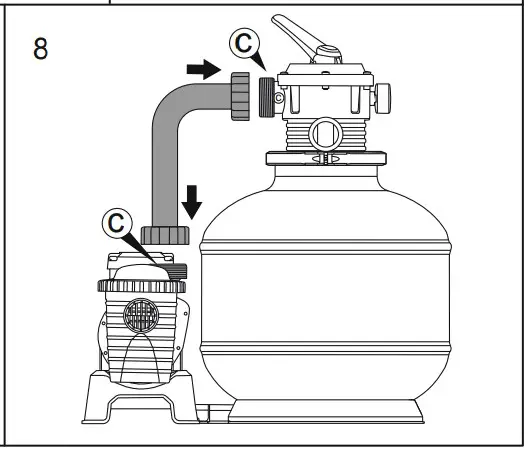 8

C

C

C