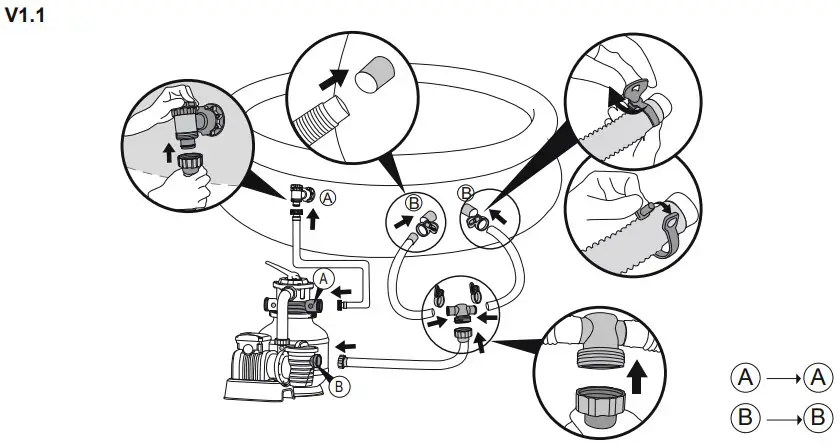 V1.1

A

B

B

A

B

A → A

B → B