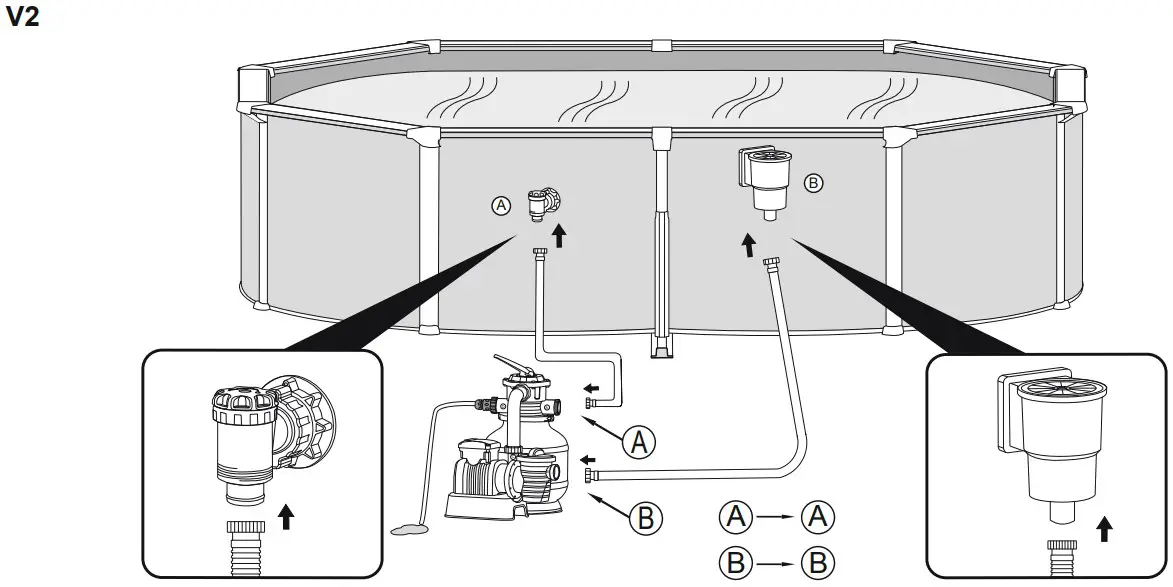 V2

A

B

A

B

A → A

B → B