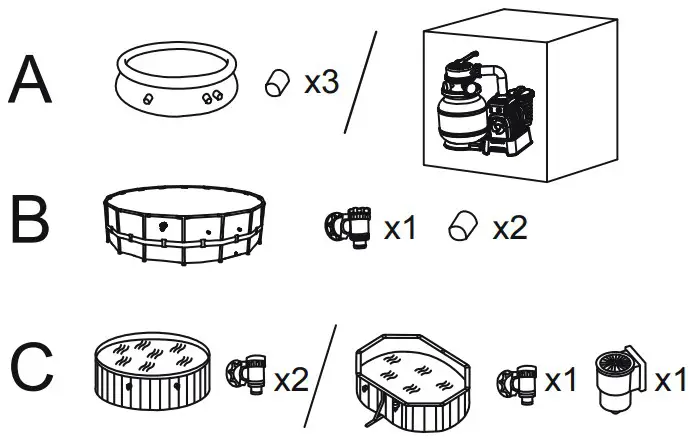 A

x3

B

x1 x2

C

x2

x1 x1