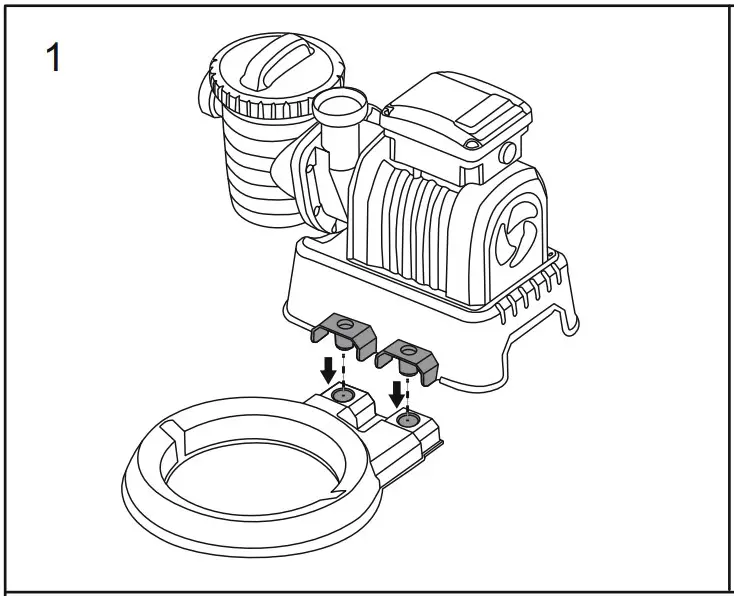 1