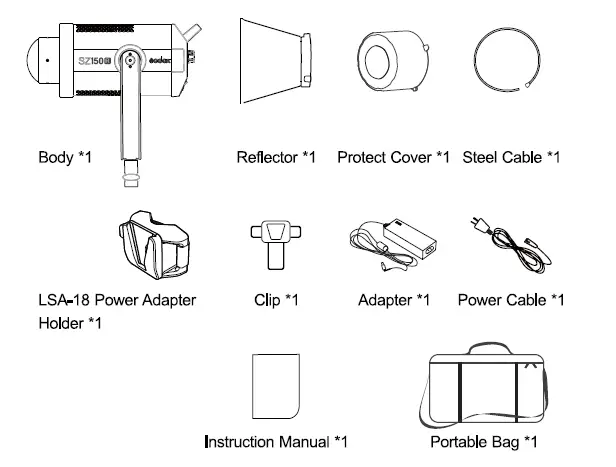 SZ150R

Godox

Body *1

Reflector *1

Protect Cover *1

Steel Cable *1

LSA-18 Power Adapter Holder *1

Clip *1

Adapter *1

Power Cable *1

Instruction Manual *1

Portable Bag *1