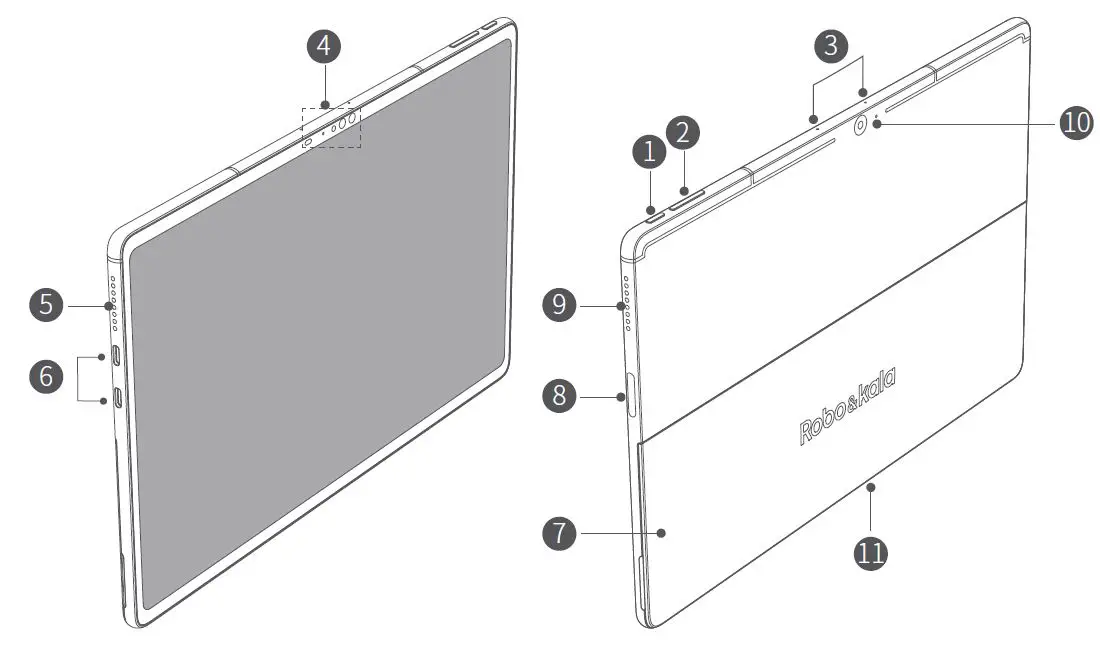 4
5
6
3
1
2
10
9
8
Robo&kala
7
11