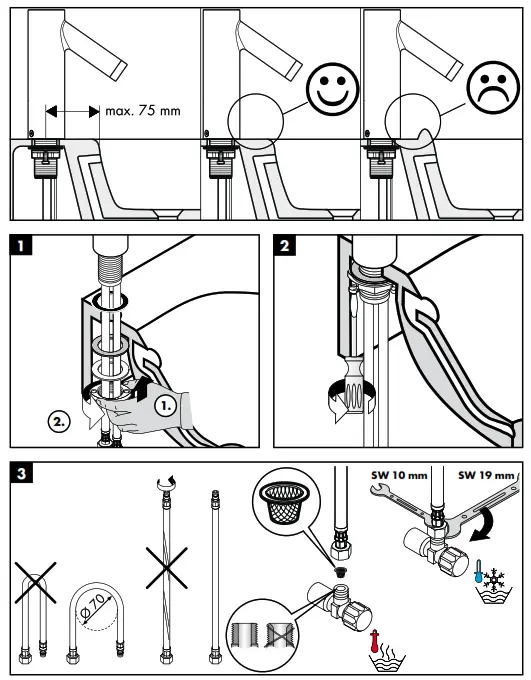 max. 75 mm

1

1.

2.

2

3

SW 10 mm

SW 19 mm

Ø70