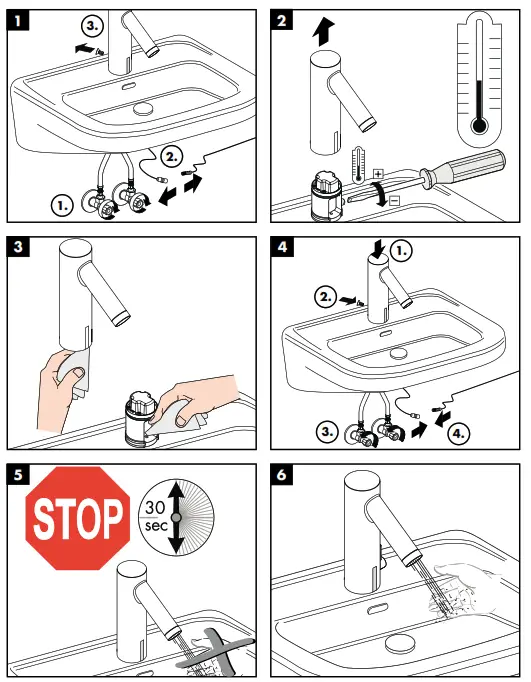 1
3.
2.
1.

2
+
−

3

4
1.
2.
3.
4.

5
STOP
30
sec

6