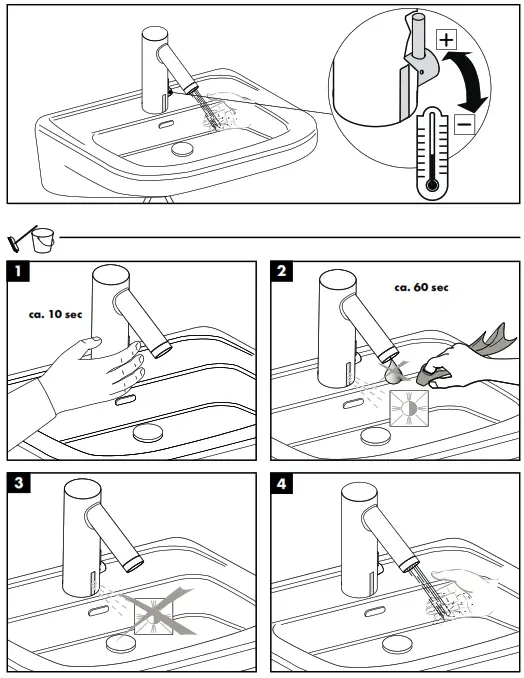 +
−
1
ca. 10 sec
2
ca. 60 sec
3
4