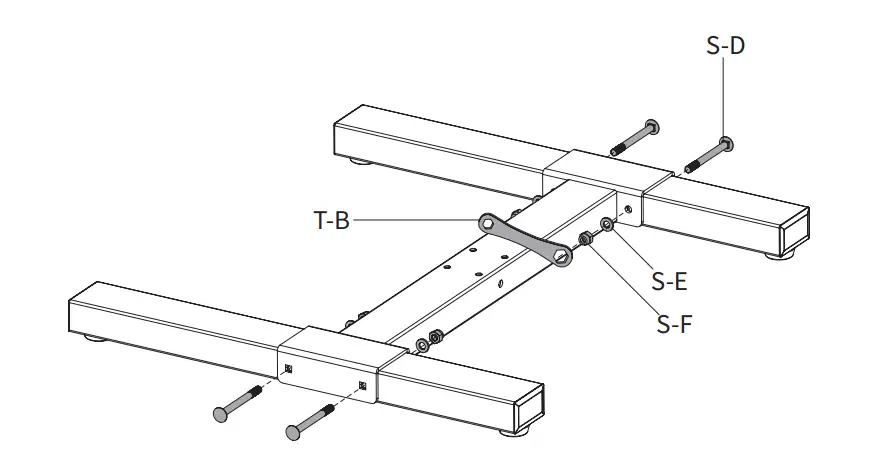 S-D
T-B
S-E
S-F