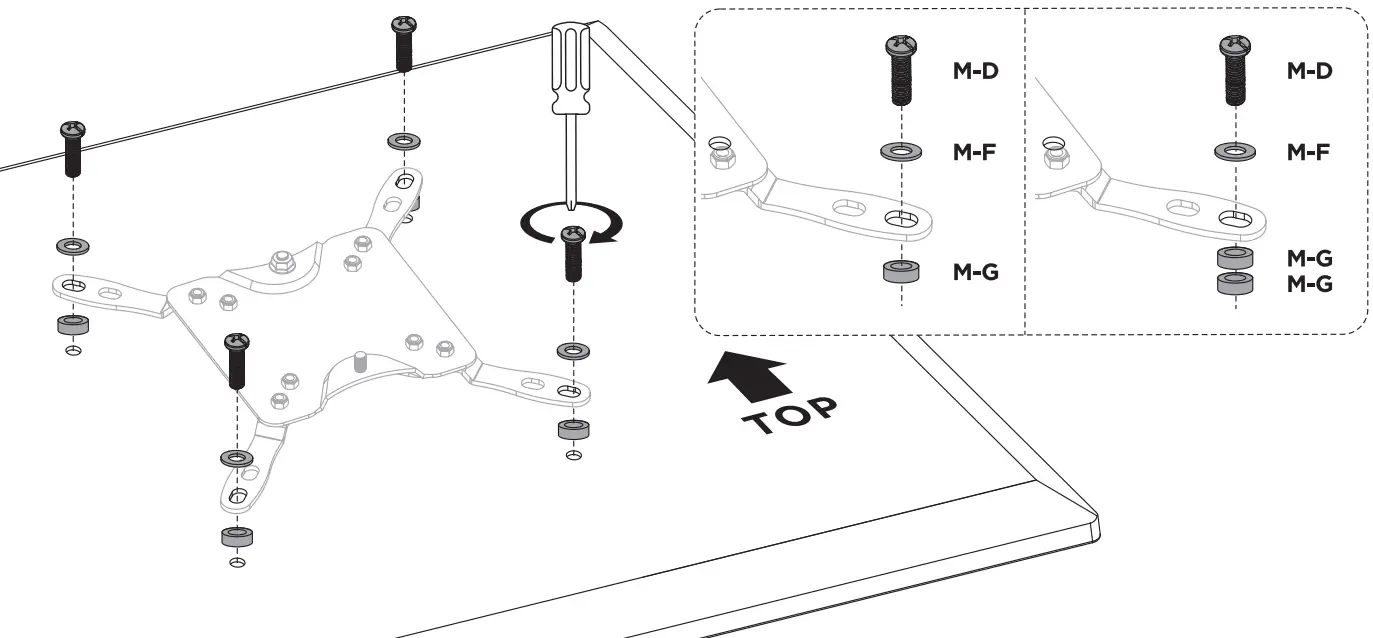 M-D
M-F
M-G

M-D
M-F
M-G
M-G

TOP