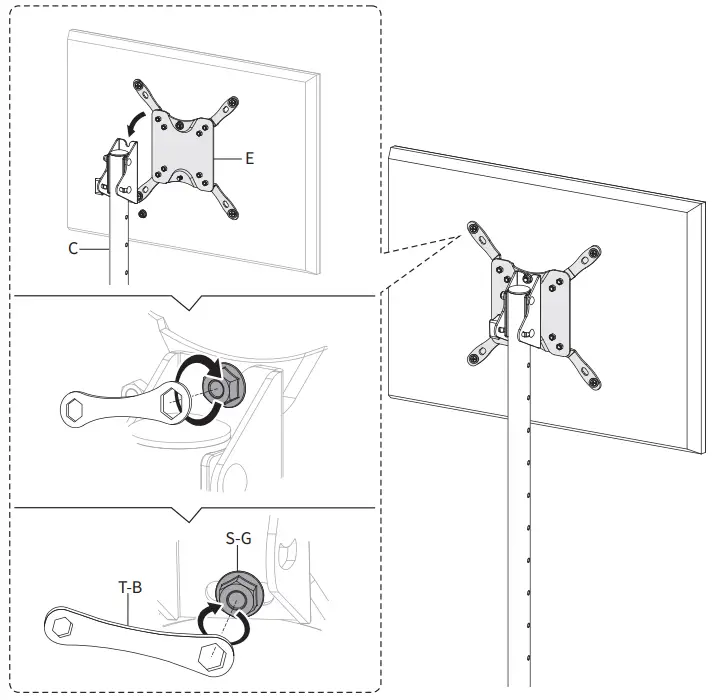 E
C
S-G
T-B