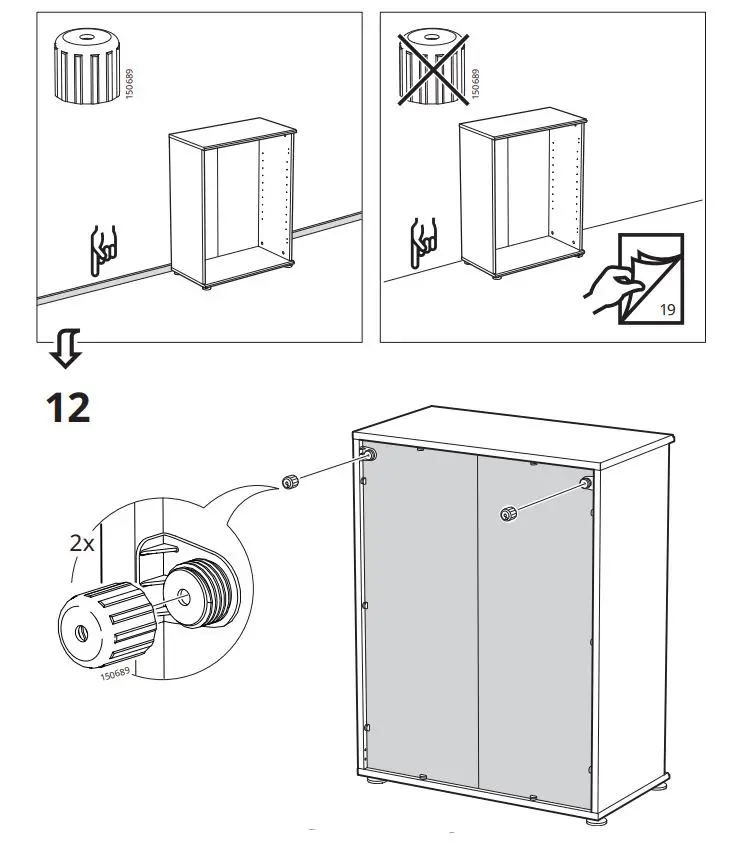 150689

150689

19

12

2x

150689