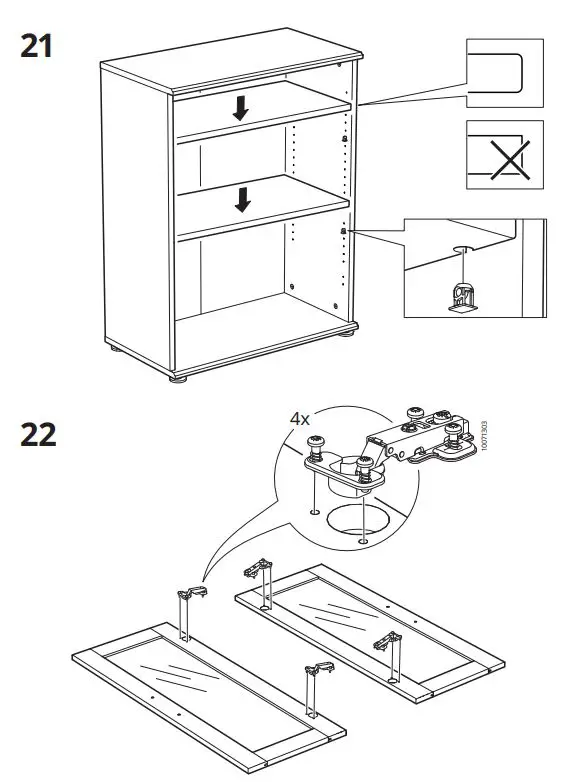 21

22

4x

10071303