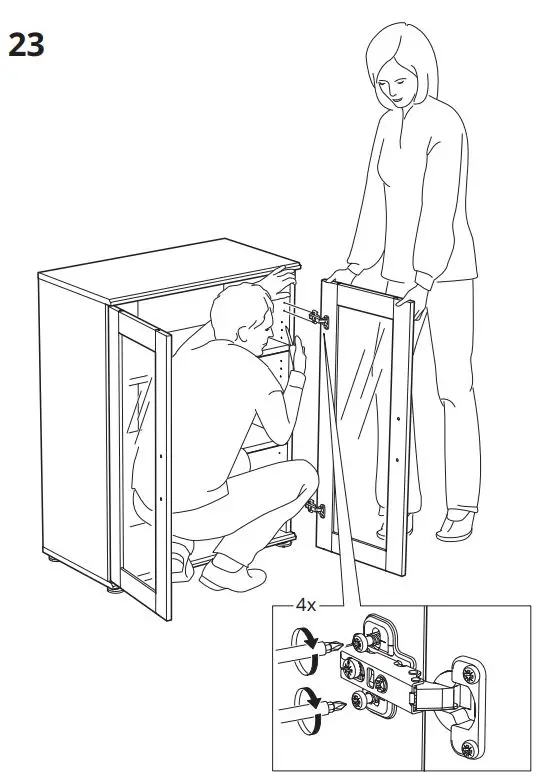 23

4x