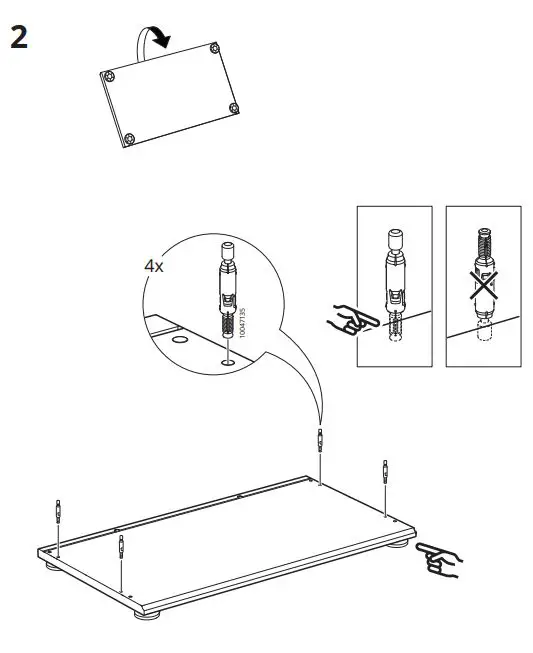 2

4x

10047135