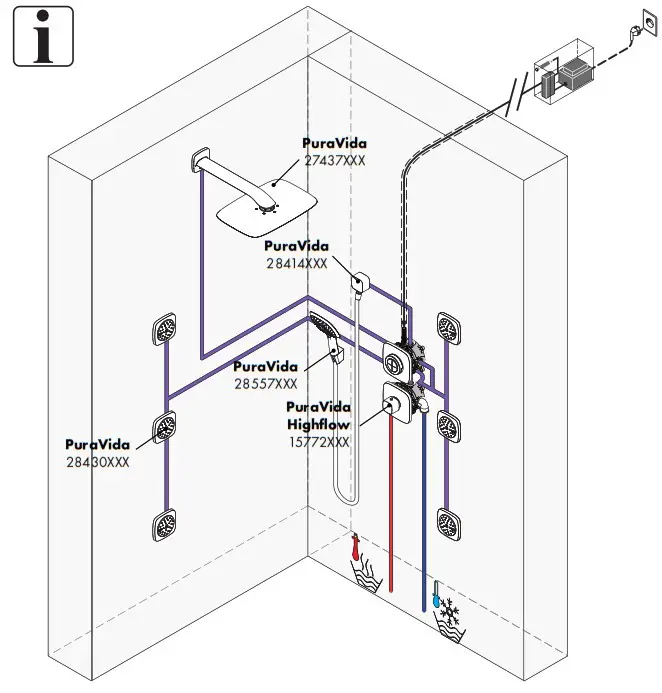 i

PuraVida
27437XXX

PuraVida
28414XXX

PuraVida
28557XXX

PuraVida
Highflow
15772XXX

PuraVida
28430XXX