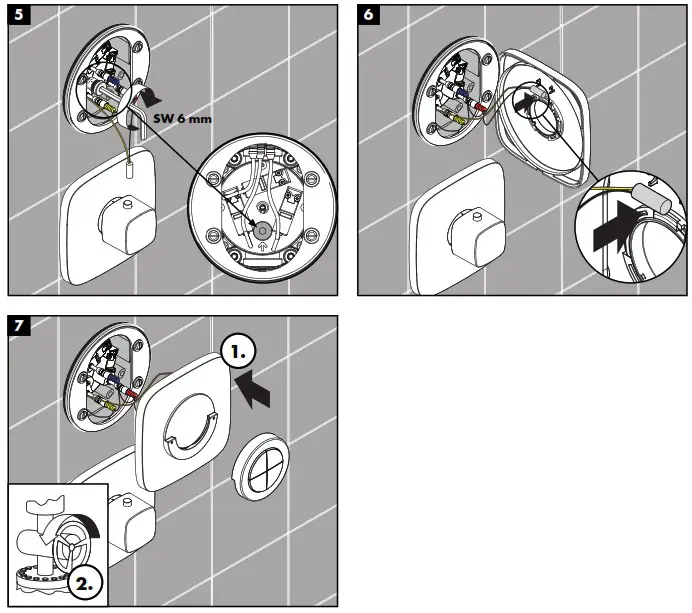 5

SW 6 mm

6

7

1.

2.