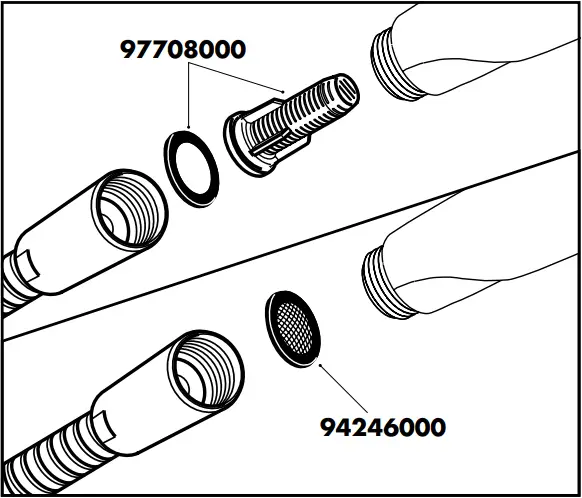 97708000

94246000