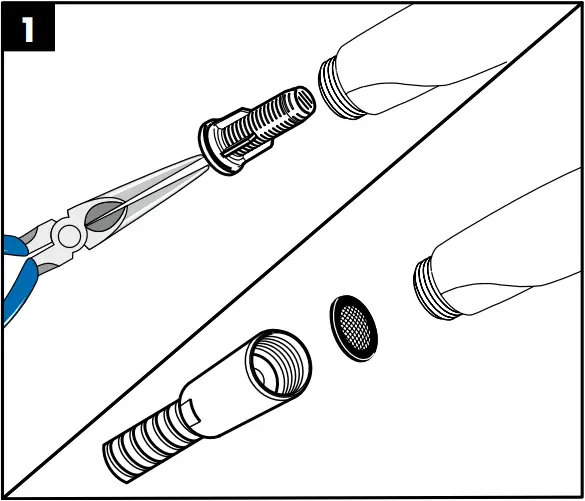 1