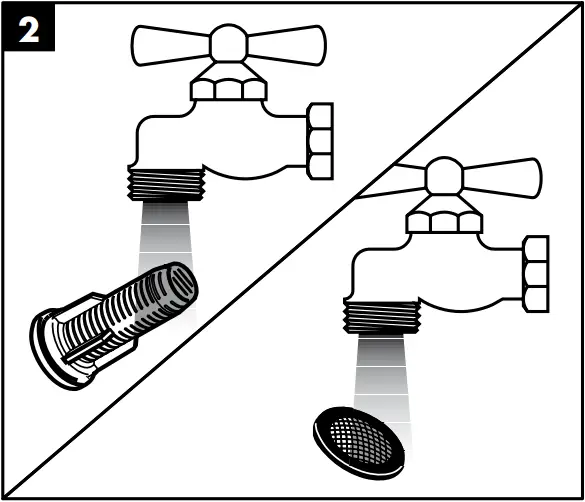 2