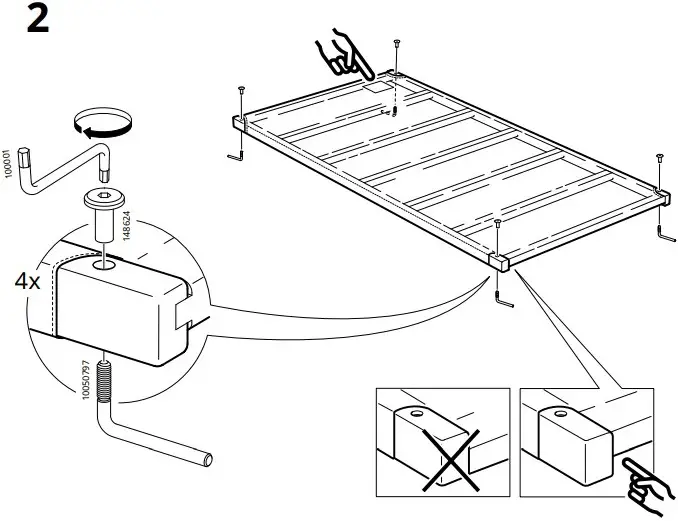 2

100001

148624

4x

10050797